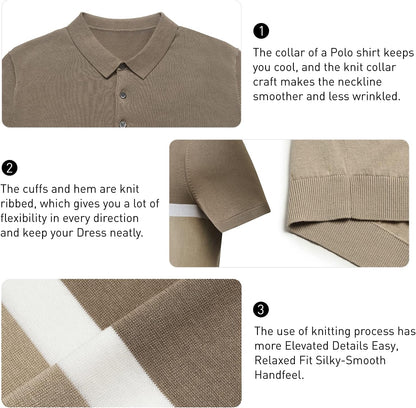 1
The collar of a Polo shirt keeps you cool, and the knit collar craft makes the neckline smoother and less wrinkled.

2
The cuffs and hem are knit ribbed, which gives you a lot of flexibility in every direction and keep your Dress neatly.

3
The use of knitting process has more Elevated Details Easy, Relaxed Fit Silky-Smooth Handfeel.